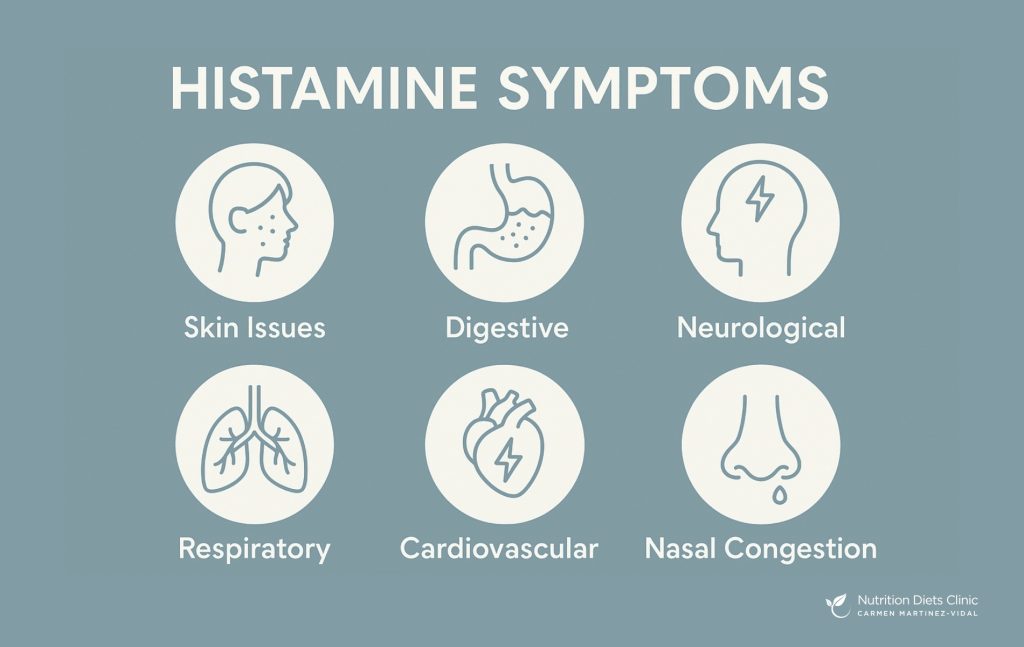 HISTAMINE SYMPTOMS

Skin Issues

Digestive

Neurological

Respiratory

Cardiovascular

Nasal Congestion

Nutrition Diets Clinic
CARMEN MARTINEZ-VIDAL